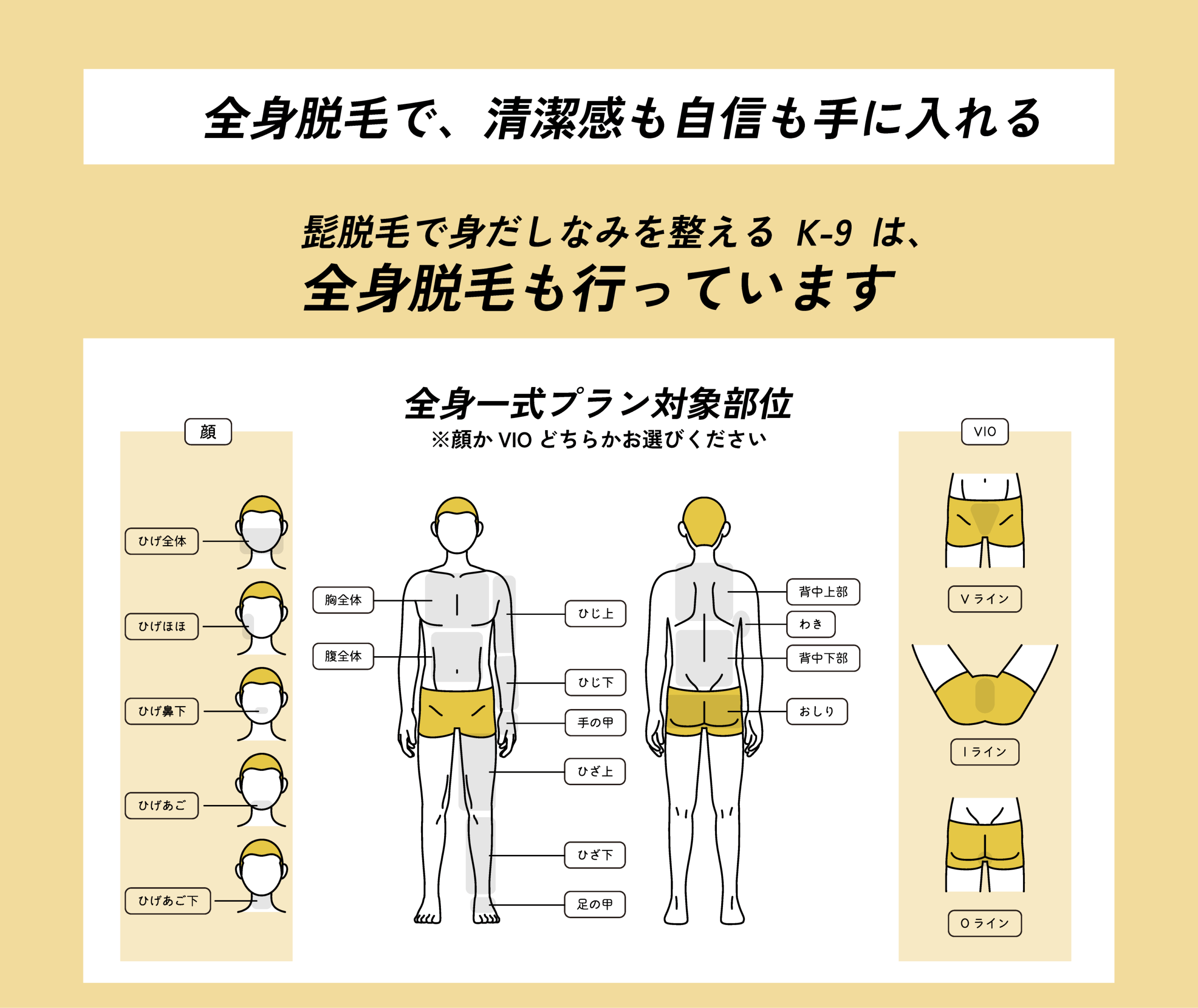 全身脱毛で、清潔感も自信も手に入れる

髭脱毛で身だしなみを整える K-9 は、
全身脱毛も行っています

全身一式プラン対象部位
※顔か VIO どちらかお選びください

顔

ひげ全体

ひげほほ

ひげ鼻下

ひげあご

ひげあご下

胸全体

腹全体

ひじ上

ひじ下

手の甲

ひざ上

ひざ下

足の甲

背中上部

わき

背中下部

おしり

VIO

V ライン

I ライン

O ライン